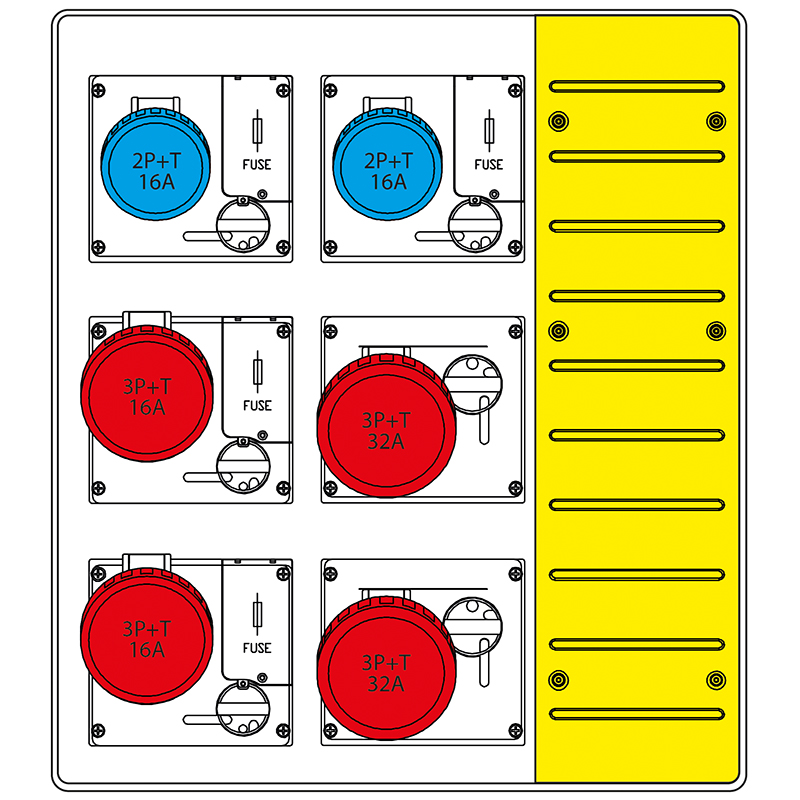 2P+T
16A

FUSE

2P+T
16A

FUSE

3P+T
16A

FUSE

3P+T
32A

3P+T
16A

FUSE

3P+T
32A