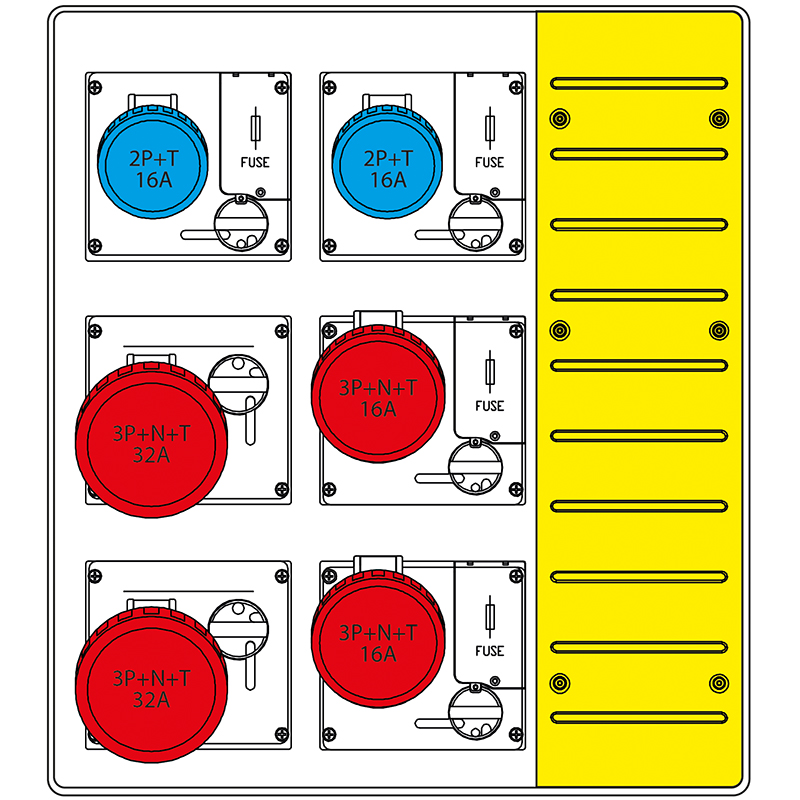 2P+T
16A

FUSE

2P+T
16A

FUSE

3P+N+T
32A

3P+N+T
16A

FUSE

3P+N+T
32A

3P+N+T
16A

FUSE