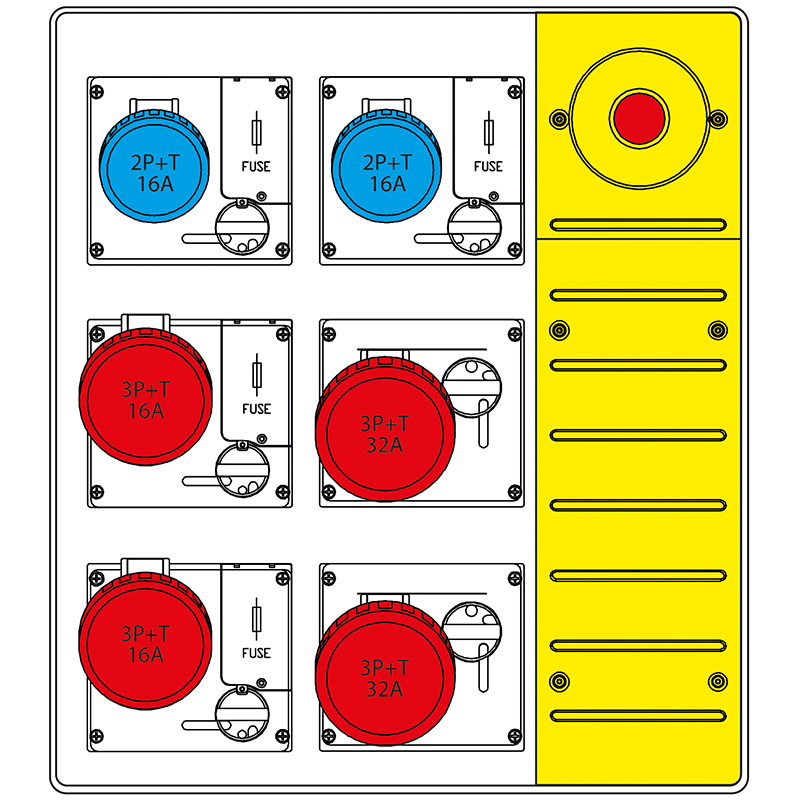 2P+T 16A

FUSE

2P+T 16A

FUSE

3P+T 16A

FUSE

3P+T 32A

3P+T 16A

FUSE

3P+T 32A