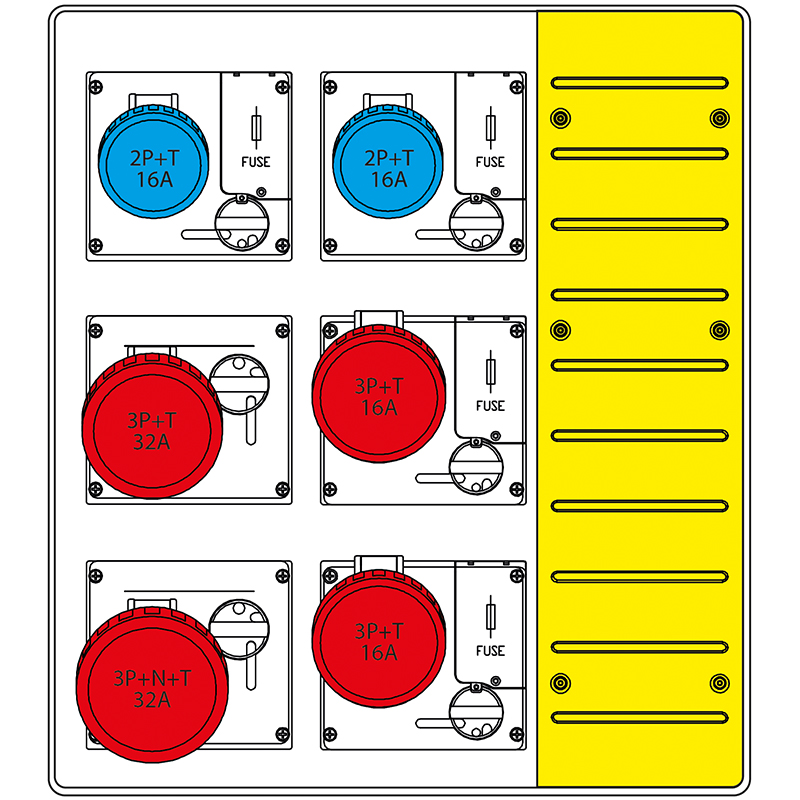 2P+T
16A

FUSE

2P+T
16A

FUSE

3P+T
32A

3P+T
16A

FUSE

3P+N+T
32A

3P+T
16A

FUSE