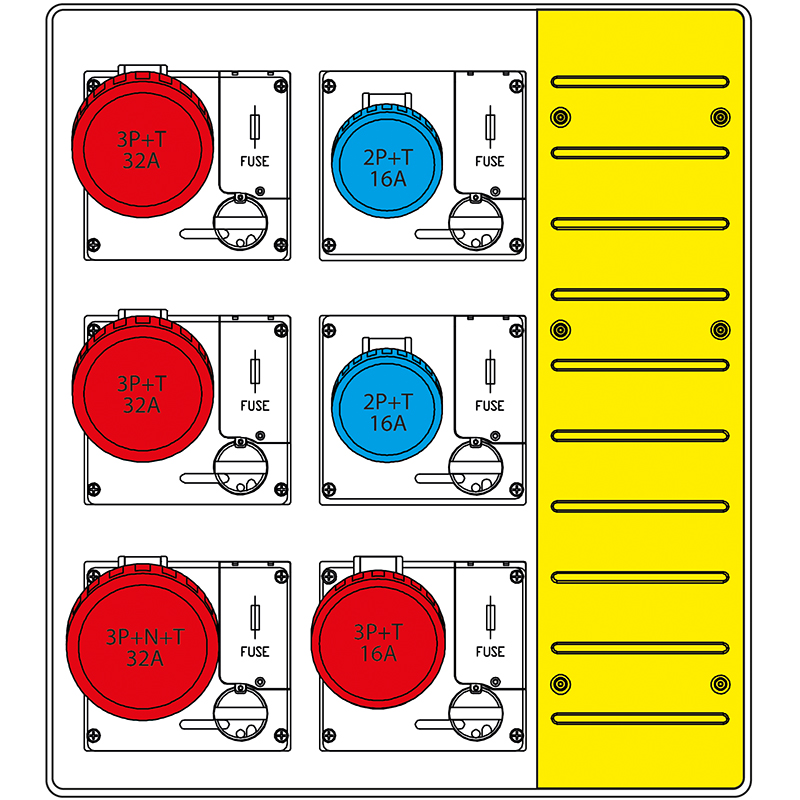 3P+T
32A

FUSE

2P+T
16A

FUSE

3P+T
32A

FUSE

2P+T
16A

FUSE

3P+N+T
32A

FUSE

3P+T
16A

FUSE