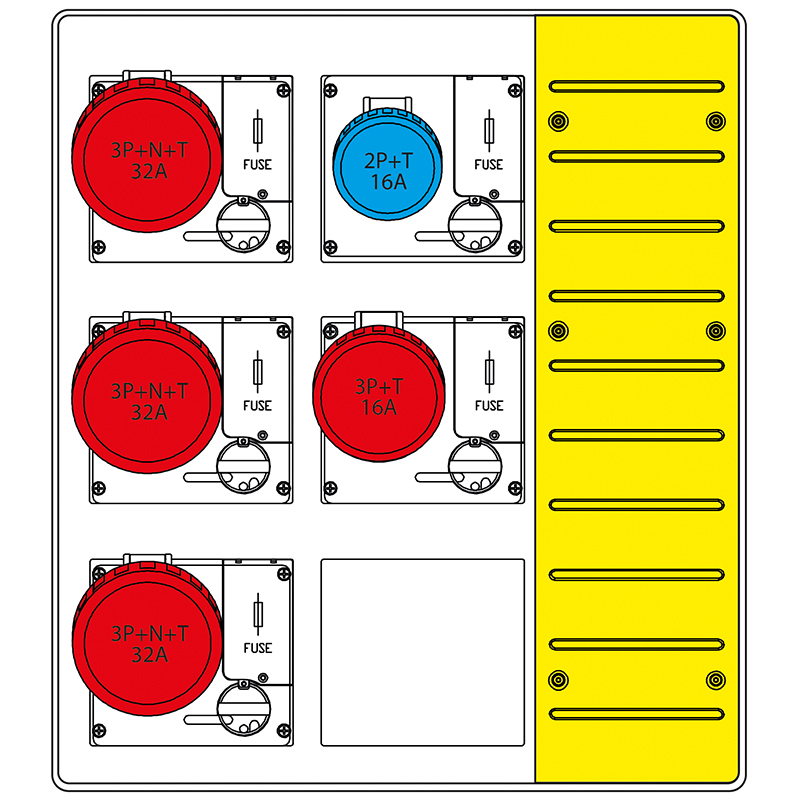 3P+N+T
32A

FUSE

2P+T
16A

FUSE

3P+N+T
32A

FUSE

3P+T
16A

FUSE

3P+N+T
32A

FUSE